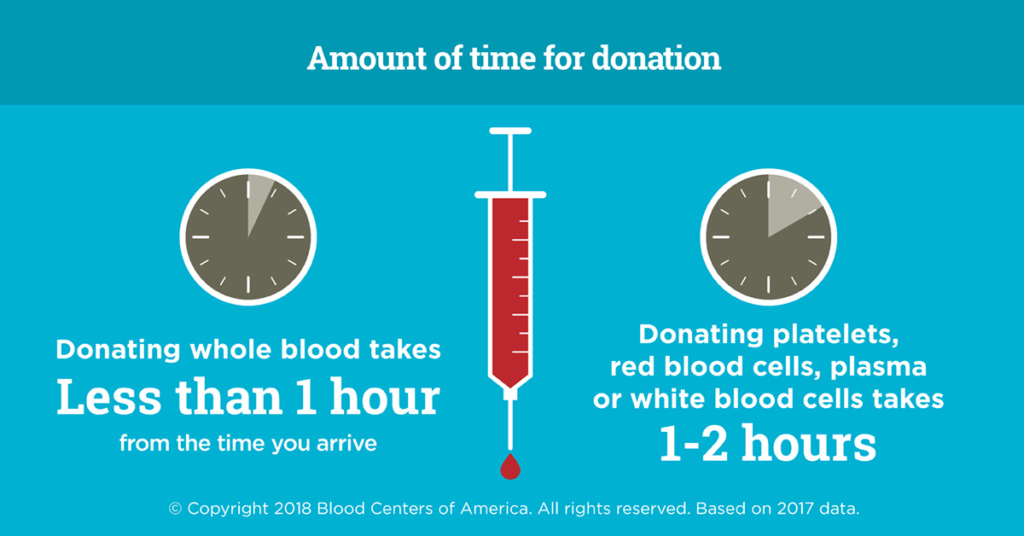 Amount of time for donation

Donating whole blood takes
Less than 1 hour
from the time you arrive

Donating platelets, red blood cells, plasma or white blood cells takes
1-2 hours

© Copyright 2018 Blood Centers of America. All rights reserved. Based on 2017 data.